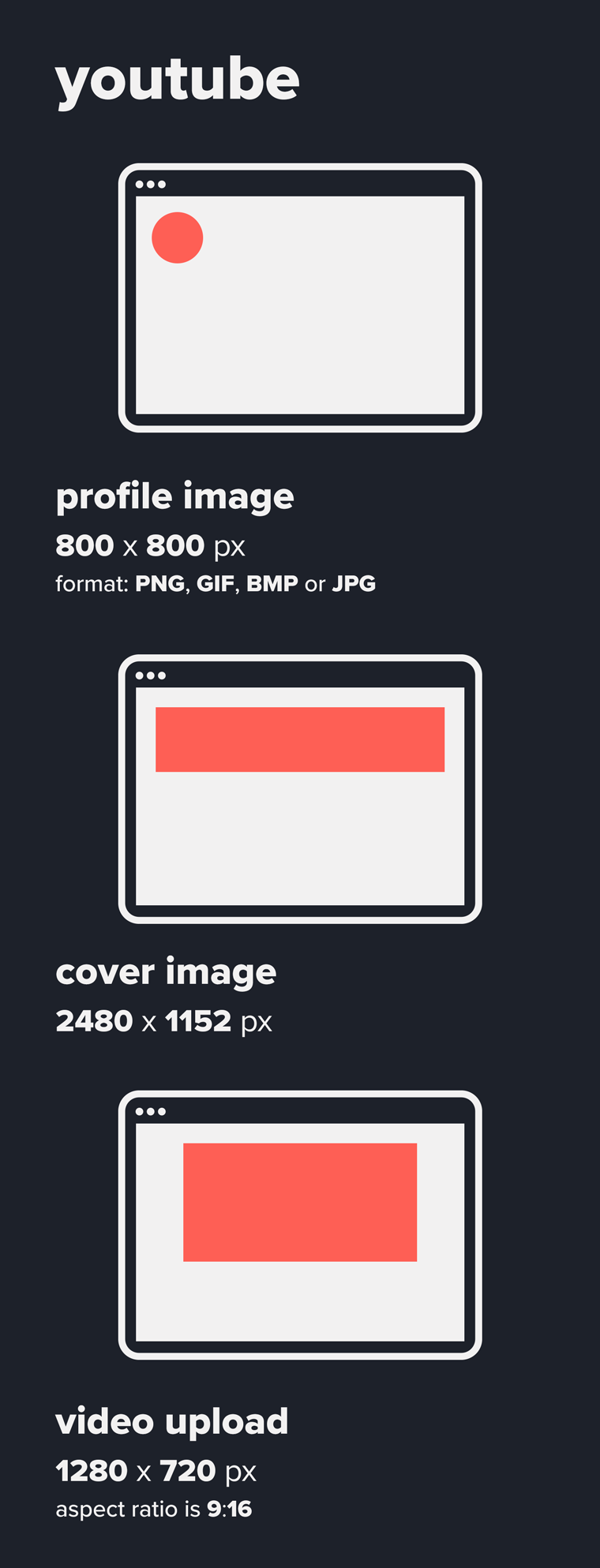 youtube

profile image
800 x 800 px
format: PNG, GIF, BMP or JPG

cover image
2480 x 1152 px

video upload
1280 x 720 px
aspect ratio is 9:16